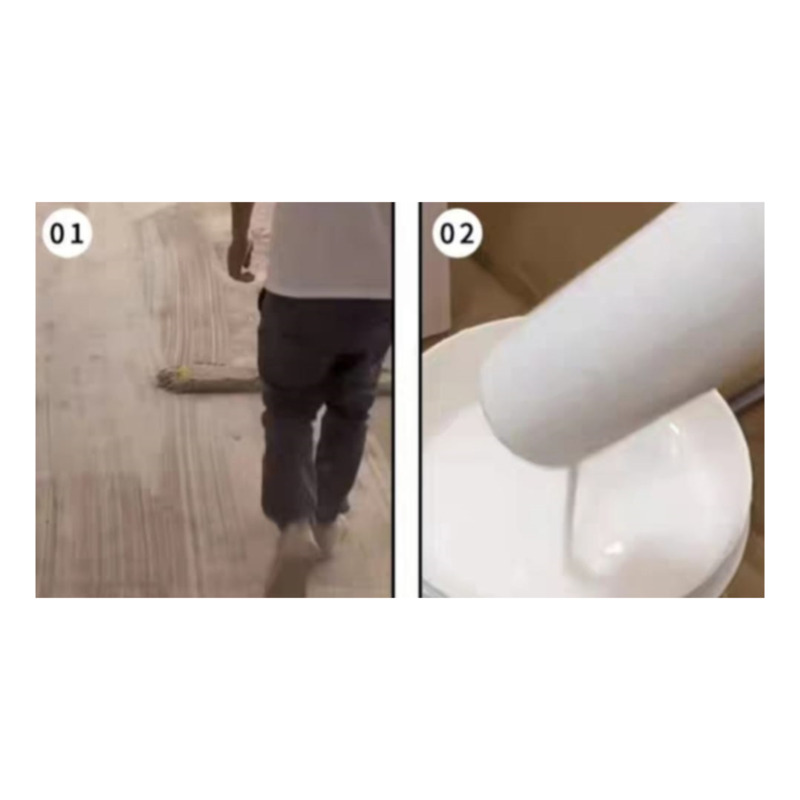 01

02